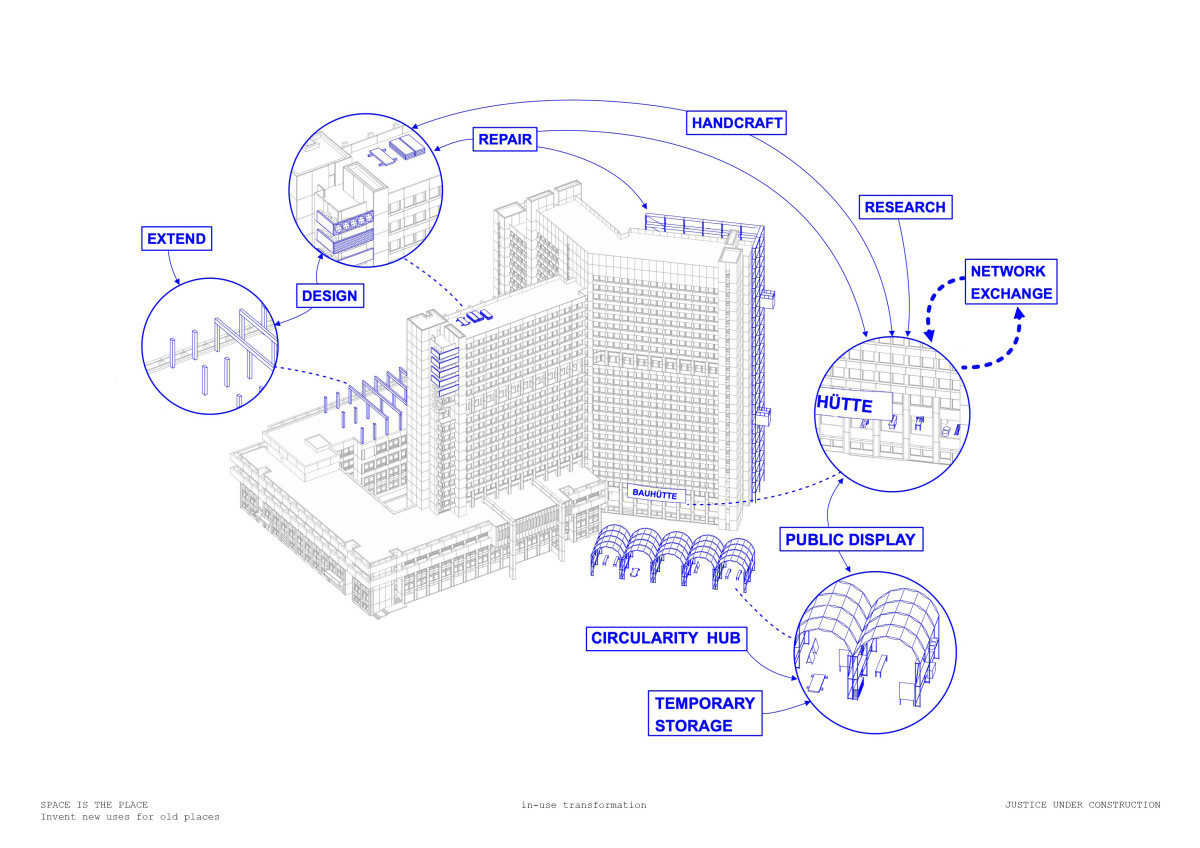 HANDCRAFT

REPAIR

RESEARCH

EXTEND

NETWORK EXCHANGE

DESIGN

HÜTTE

BAUHÜTTE

PUBLIC DISPLAY

CIRCULARITY HUB

TEMPORARY STORAGE

SPACE IS THE PLACE
Invent new uses for old places

in-use transformation

JUSTICE UNDER CONSTRUCTION