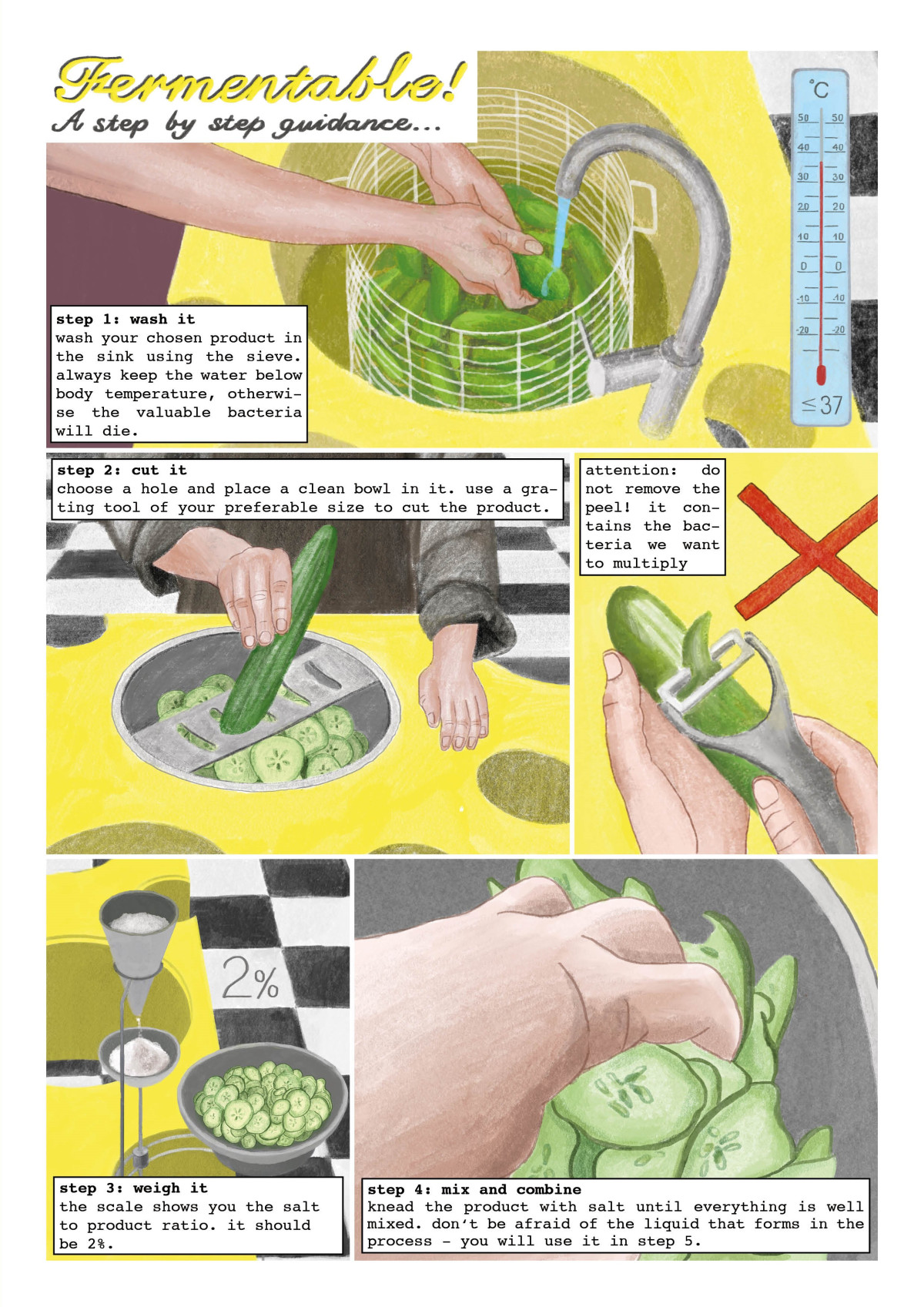 Fermentable!
A step by step guidance...

°C
50 50
40 40
30 30
20 20
10 10
0 0
-10 -10
-20 -20
≤37

step 1: wash it
wash your chosen product in the sink using the sieve. always keep the water below body temperature, otherwise the valuable bacteria will die.

step 2: cut it
choose a hole and place a clean bowl in it. use a grating tool of your preferable size to cut the product.

attention: do not remove the peel! it contains the bacteria we want to multiply

2%

step 3: weigh it
the scale shows you the salt to product ratio. it should be 2%.

step 4: mix and combine
knead the product with salt until everything is well mixed. don't be afraid of the liquid that forms in the process - you will use it in step 5.