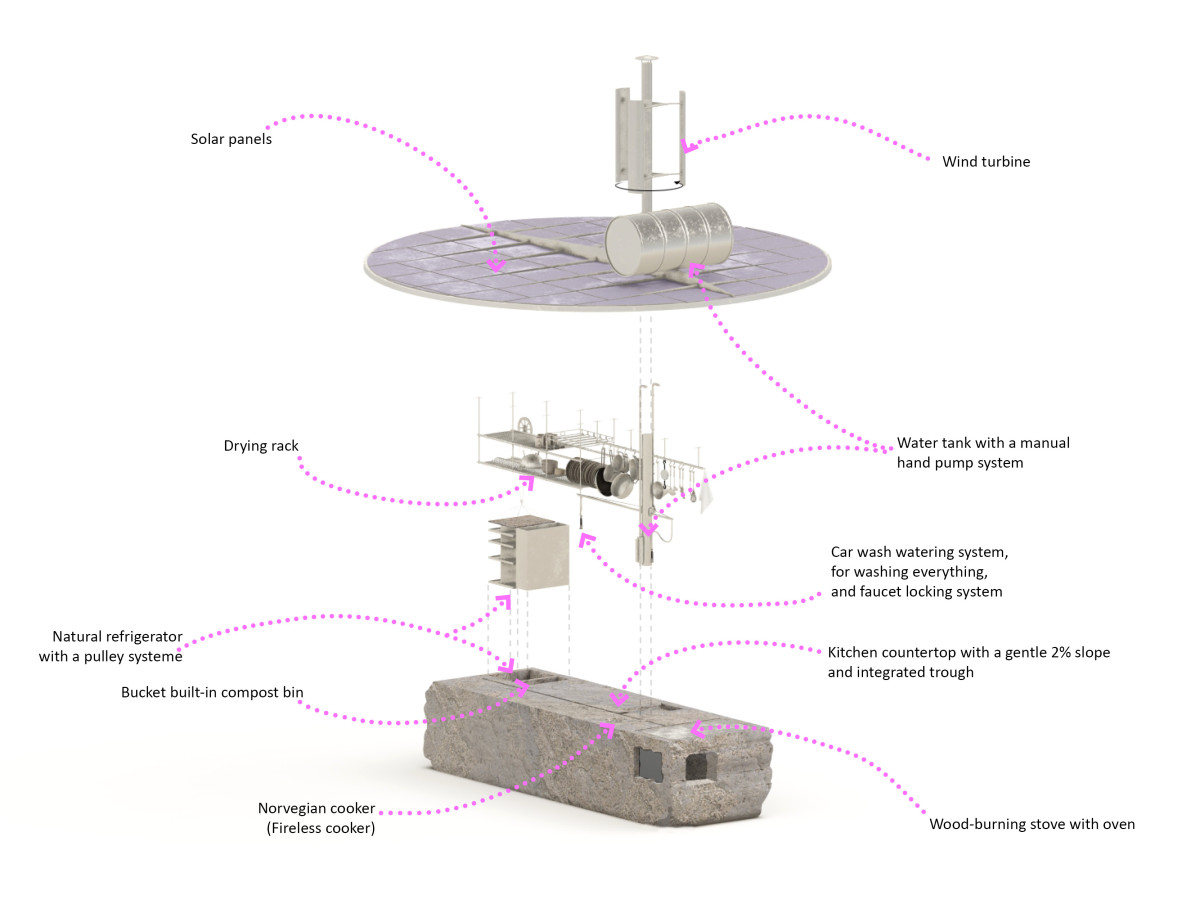 Solar panels

Wind turbine

Drying rack

Water tank with a manual hand pump system

Car wash watering system, for washing everything, and faucet locking system

Natural refrigerator with a pulley systeme

Kitchen countertop with a gentle 2% slope and integrated trough

Bucket built-in compost bin

Norvegian cooker (Fireless cooker)

Wood-burning stove with oven